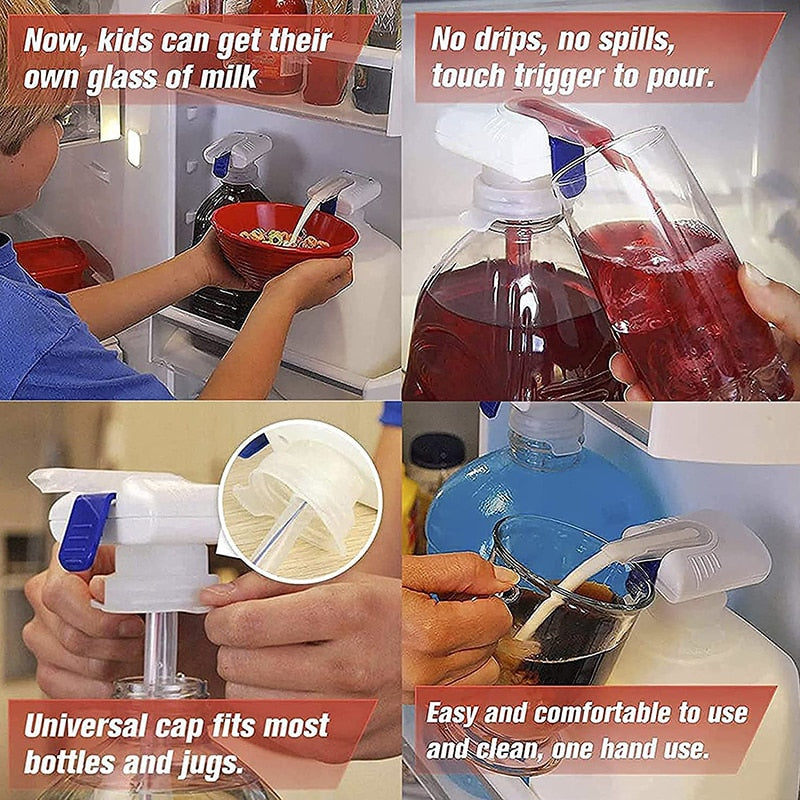 Now, kids can get their own glass of milk

No drips, no spills, touch trigger to pour.

Universal cap fits most bottles and jugs.

Easy and comfortable to use and clean, one hand use.