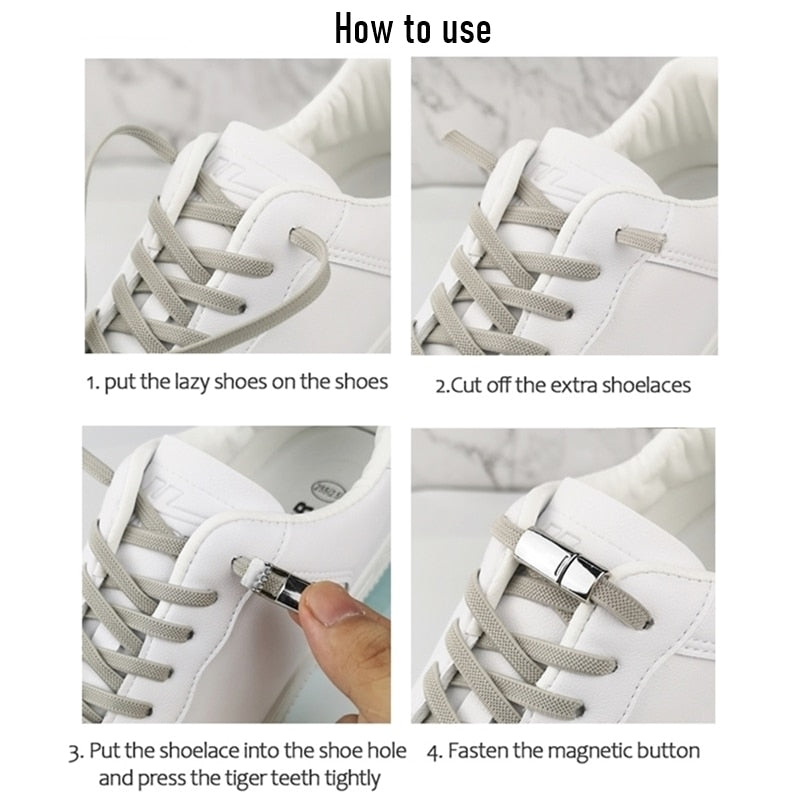 How to use

1. put the lazy shoes on the shoes

2.Cut off the extra shoelaces

3. Put the shoelace into the shoe hole and press the tiger teeth tightly

4. Fasten the magnetic button